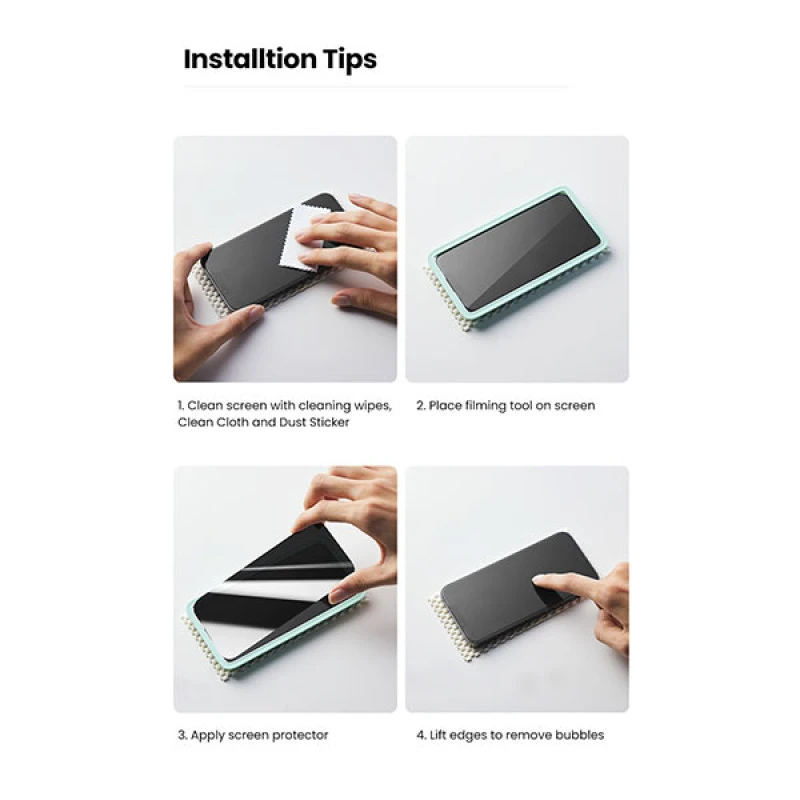 Installtion Tips

1. Clean screen with cleaning wipes, Clean Cloth and Dust Sticker

2. Place filming tool on screen

3. Apply screen protector

4. Lift edges to remove bubbles